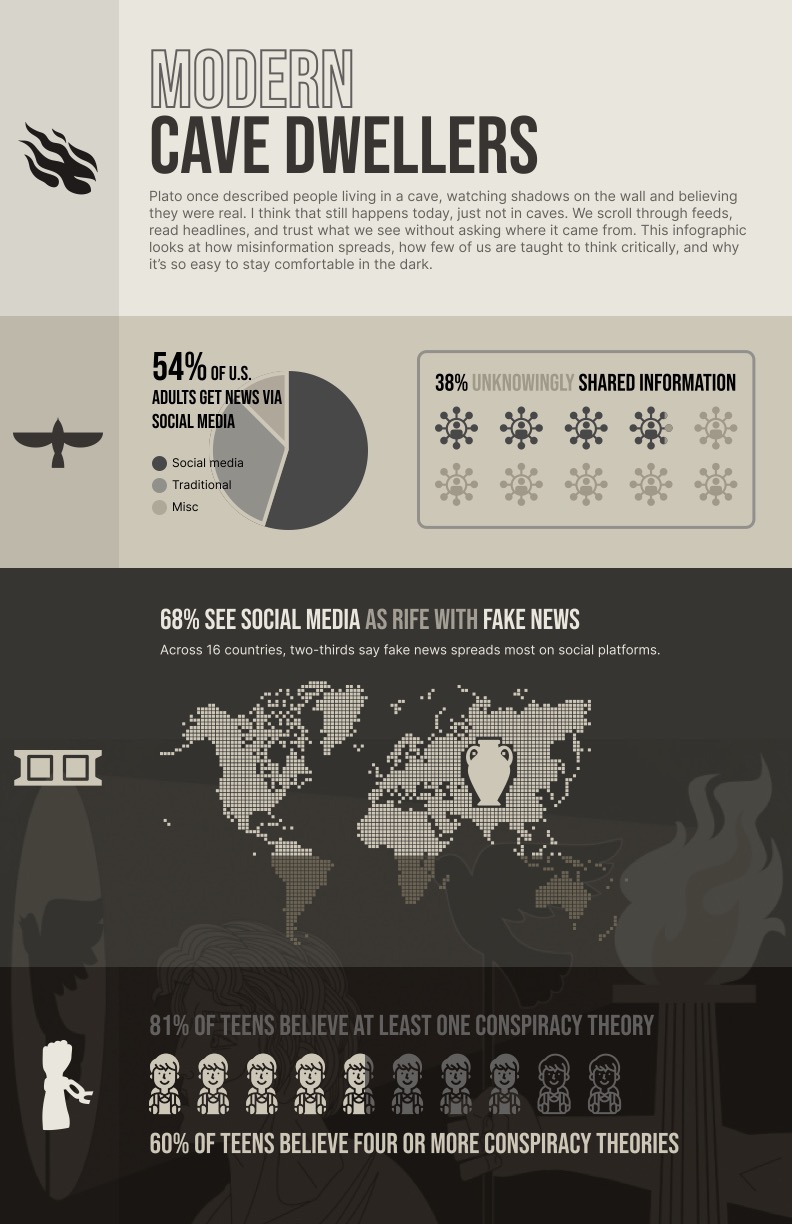 MODERN
CAVE DWELLERS

Plato once described people living in a cave, watching shadows on the wall and believing they were real. I think that still happens today, just not in caves. We scroll through feeds, read headlines, and trust what we see without asking where it came from. This infographic looks at how misinformation spreads, how few of us are taught to think critically, and why it's so easy to stay comfortable in the dark.

54% OF U.S. ADULTS GET NEWS VIA SOCIAL MEDIA

Social media
Traditional
Misc

38% UNKNOWINGLY SHARED INFORMATION

68% SEE SOCIAL MEDIA AS RIFE WITH FAKE NEWS

Across 16 countries, two-thirds say fake news spreads most on social platforms.

81% OF TEENS BELIEVE AT LEAST ONE CONSPIRACY THEORY

60% OF TEENS BELIEVE FOUR OR MORE CONSPIRACY THEORIES